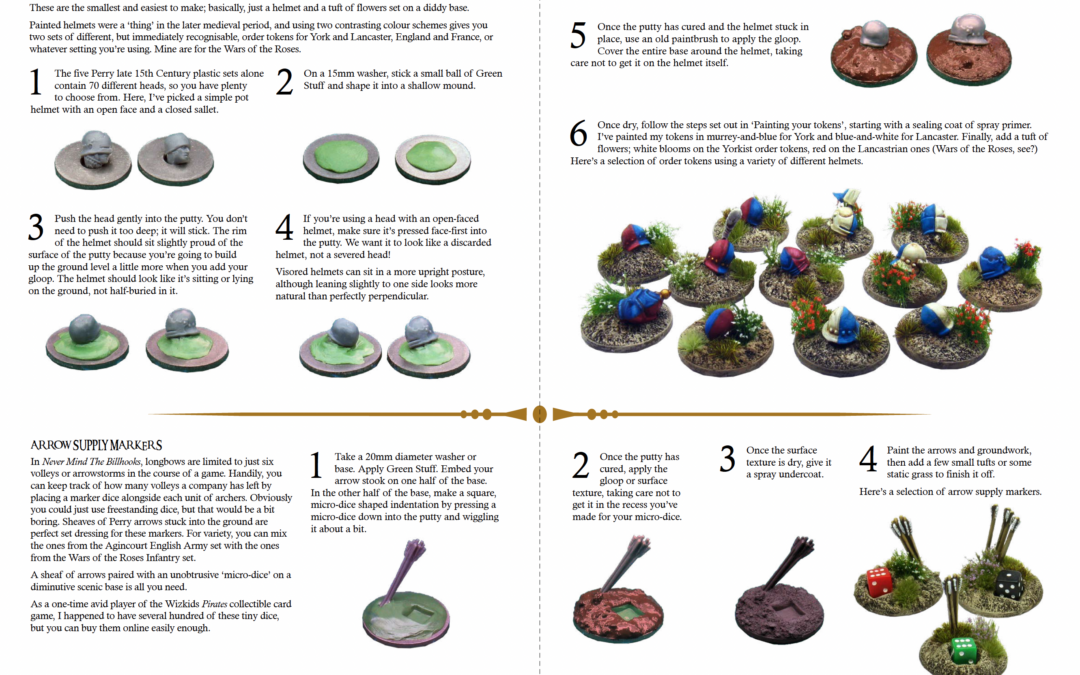 These are the smallest and easiest to make; basically, just a helmet and a tuft of flowers set on a diddy base.

Painted helmets were a 'thing' in the later medieval period, and using two contrasting colour schemes gives you two sets of different, but immediately recognisable, order tokens for York and Lancaster, England and France, or whatever setting you're using. Mine are for the Wars of the Roses.

1 The five Perry late 15th Century plastic sets alone contain 70 different heads, so you have plenty to choose from. Here, I've picked a simple pot helmet with an open face and a closed sallet.

2 On a 15mm washer, stick a small ball of Green Stuff and shape it into a shallow mound.

3 Push the head gently into the putty. You don't need to push it too deep; it will stick. The rim of the helmet should sit slightly proud of the surface of the putty because you're going to build up the ground level a little more when you add your gloop. The helmet should look like it's sitting or lying on the ground, not half-buried in it.

4 If you're using a head with an open-faced helmet, make sure it's pressed face-first into the putty. We want it to look like a discarded helmet, not a severed head!

Visored helmets can sit in a more upright posture, although leaning slightly to one side looks more natural than perfectly perpendicular.

5 Once the putty has cured and the helmet stuck in place, use an old paintbrush to apply the gloop. Cover the entire base around the helmet, taking care not to get it on the helmet itself.

6 Once dry, follow the steps set out in 'Painting your tokens', starting with a sealing coat of spray primer. I've painted my tokens in murrey-and-blue for York and blue-and-white for Lancaster. Finally, add a tuft of flowers; white blooms on the Yorkist order tokens, red on the Lancastrian ones (Wars of the Roses, see?) Here's a selection of order tokens using a variety of different helmets.

ARROW SUPPLY MARKERS

In Never Mind The Billhooks, longbows are limited to just six volleys or arrowstorms in the course of a game. Handily, you can keep track of how many volleys a company has left by placing a marker dice alongside each unit of archers. Obviously you could just use freestanding dice, but that would be a bit boring. Sheaves of Perry arrows stuck into the ground are perfect set dressing for these markers. For variety, you can mix the ones from the Agincourt English Army set with the ones from the Wars of the Roses Infantry set.

A sheaf of arrows paired with an unobtrusive 'micro-dice' on a diminutive scenic base is all you need.

As a one-time avid player of the Wizkids Pirates collectible card game, I happened to have several hundred of these tiny dice, but you can buy them online easily enough.

1 Take a 20mm diameter washer or base. Apply Green Stuff. Embed your arrow stook on one half of the base. In the other half of the base, make a square, micro-dice shaped indentation by pressing a micro-dice down into the putty and wiggling it about a bit.

2 Once the putty has cured, apply the gloop or surface texture, taking care not to get it in the recess you've made for your micro-dice.

3 Once the surface texture is dry, give it a spray undercoat.

4 Paint the arrows and groundwork, then add a few small tufts or some static grass to finish it off.

Here's a selection of arrow supply markers.